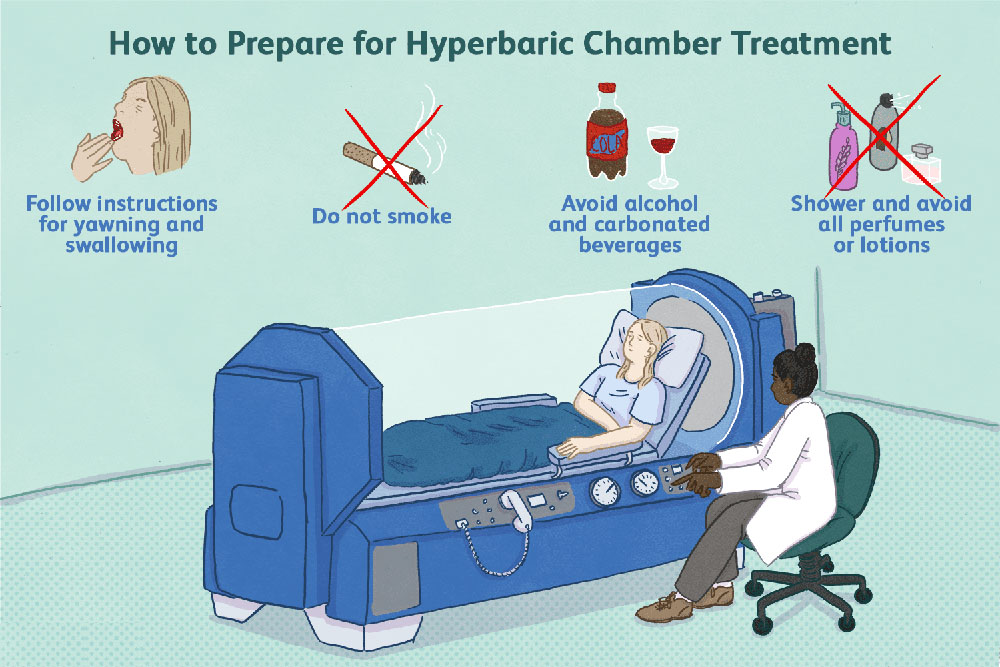 How to Prepare for Hyperbaric Chamber Treatment

Follow instructions for yawning and swallowing

Do not smoke

COLA

Avoid alcohol and carbonated beverages

Shower and avoid all perfumes or lotions